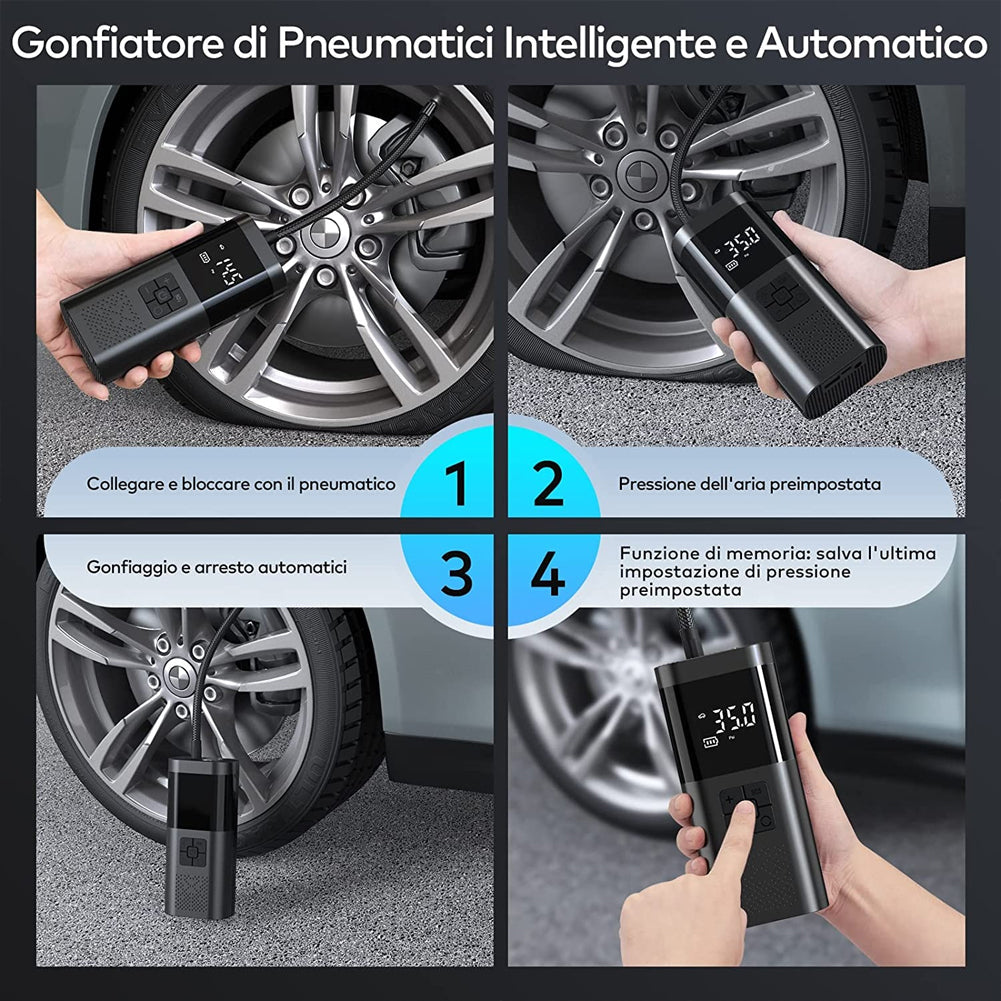 Gonfiatore di Pneumatici Intelligente e Automatico

14.5

35.0

Collegare e bloccare con il pneumatico

1

2

Pressione dell'aria preimpostata

Gonfiaggio e arresto automatici

3

4

Funzione di memoria: salva l'ultima impostazione di pressione preimpostata

35.0