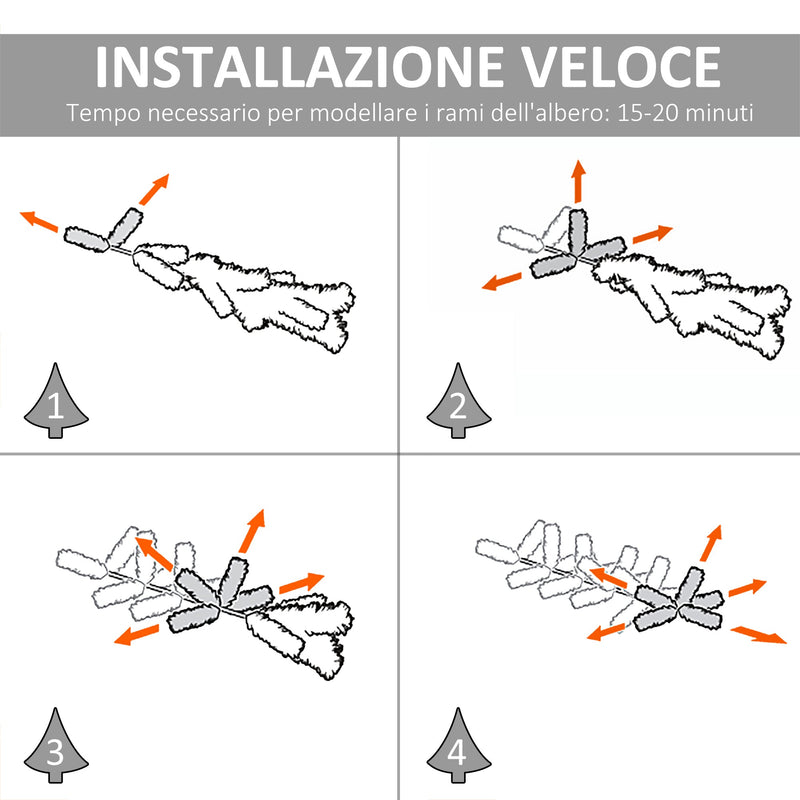 INSTALLAZIONE VELOCE
Tempo necessario per modellare i rami dell'albero: 15-20 minuti

1

2

3

4