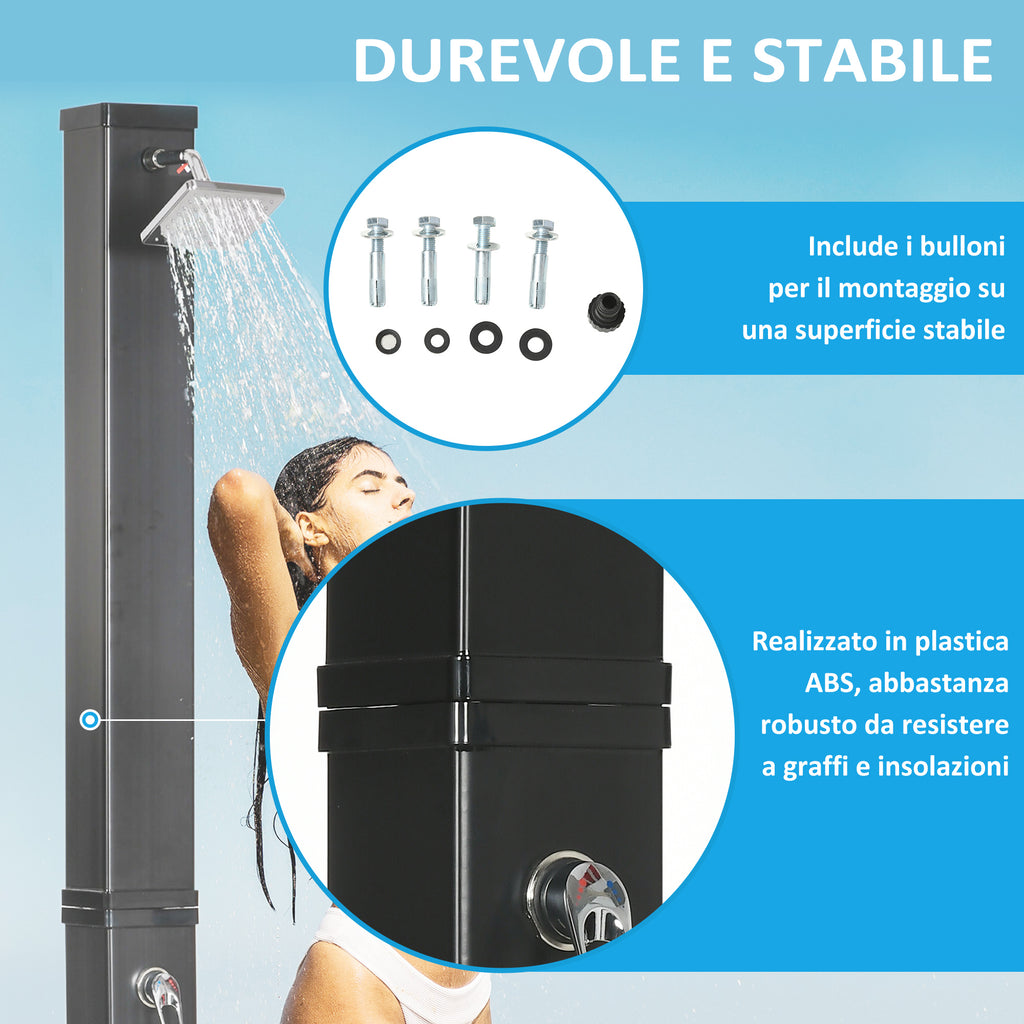 DUREVOLE E STABILE

Include i bulloni per il montaggio su una superficie stabile

Realizzato in plastica ABS, abbastanza robusto da resistere a graffi e insolazioni