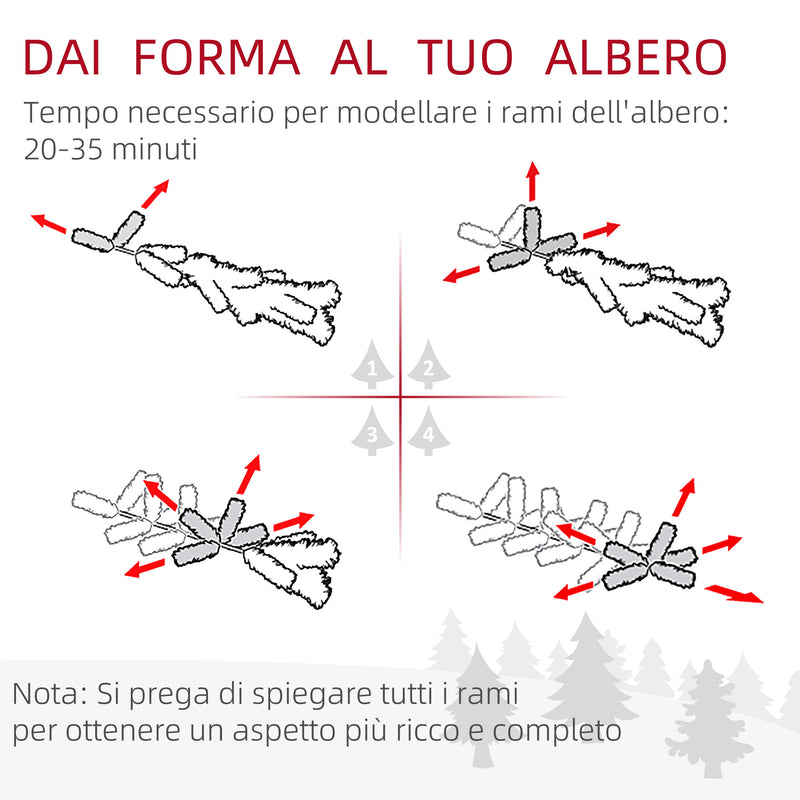 DAI FORMA AL TUO ALBERO

Tempo necessario per modellare i rami dell'albero: 20-35 minuti

1
2
3
4

Nota: Si prega di spiegare tutti i rami per ottenere un aspetto più ricco e completo