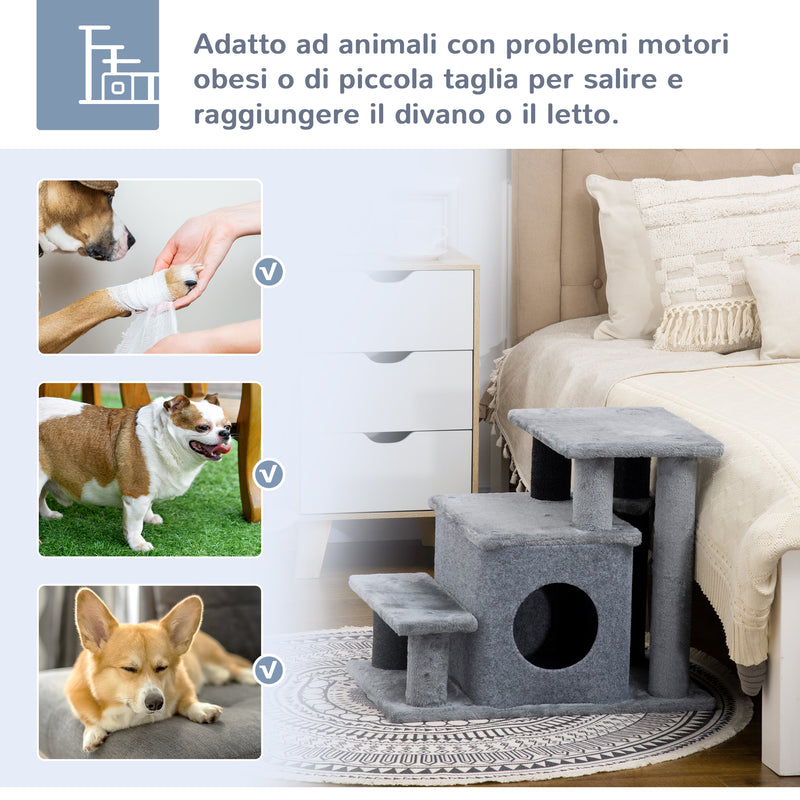 Adatto ad animali con problemi motori obesi o di piccola taglia per salire e raggiungere il divano o il letto.