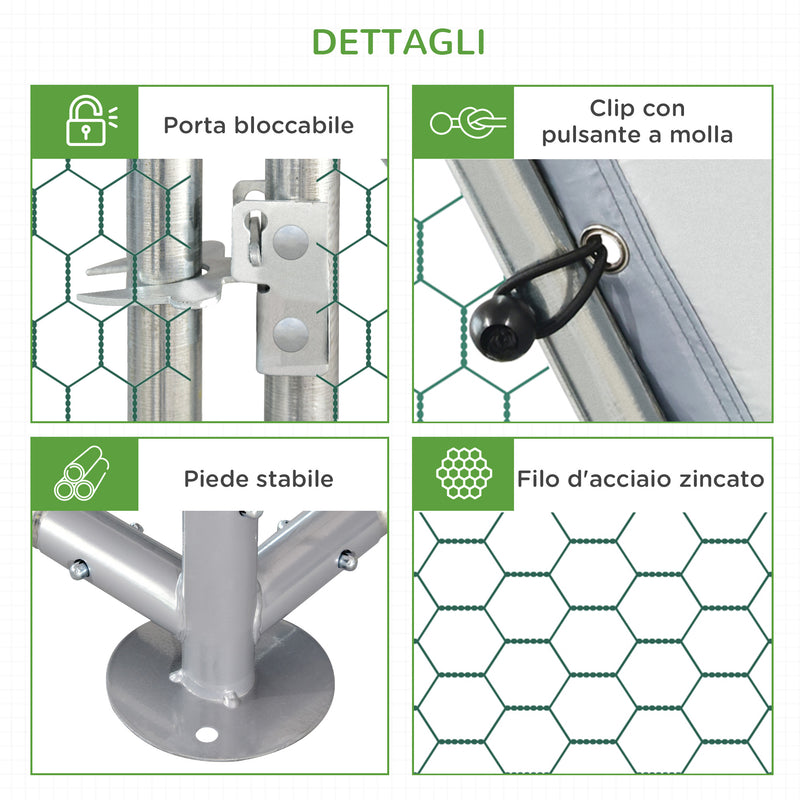 DETTAGLI

Porta bloccabile

Clip con pulsante a molla

Piede stabile

Filo d'acciaio zincato