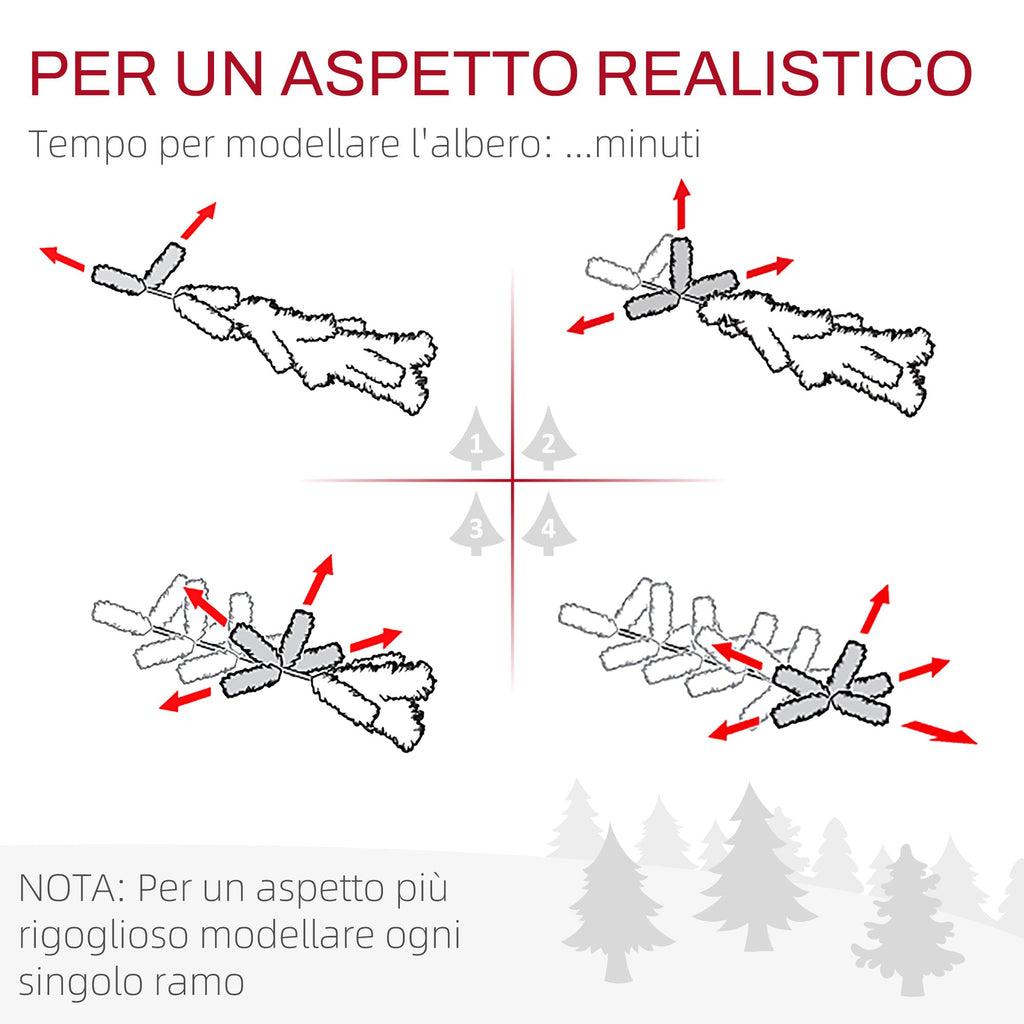 PER UN ASPETTO REALISTICO

Tempo per modellare l'albero: ...minuti

1
2
3
4

NOTA: Per un aspetto più rigoglioso modellare ogni singolo ramo