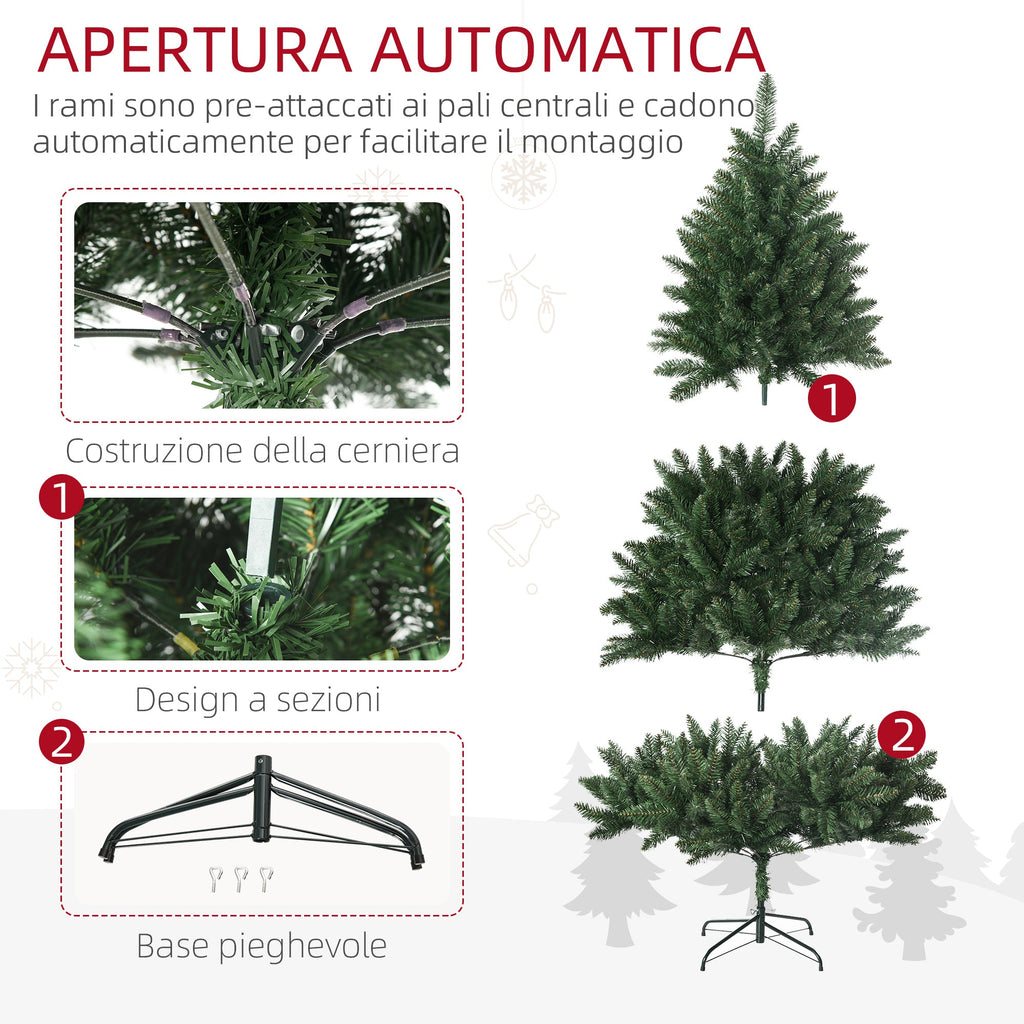 APERTURA AUTOMATICA

I rami sono pre-attaccati ai pali centrali e cadono automaticamente per facilitare il montaggio

Costruzione della cerniera

1

Design a sezioni

2

Base pieghevole

1

2