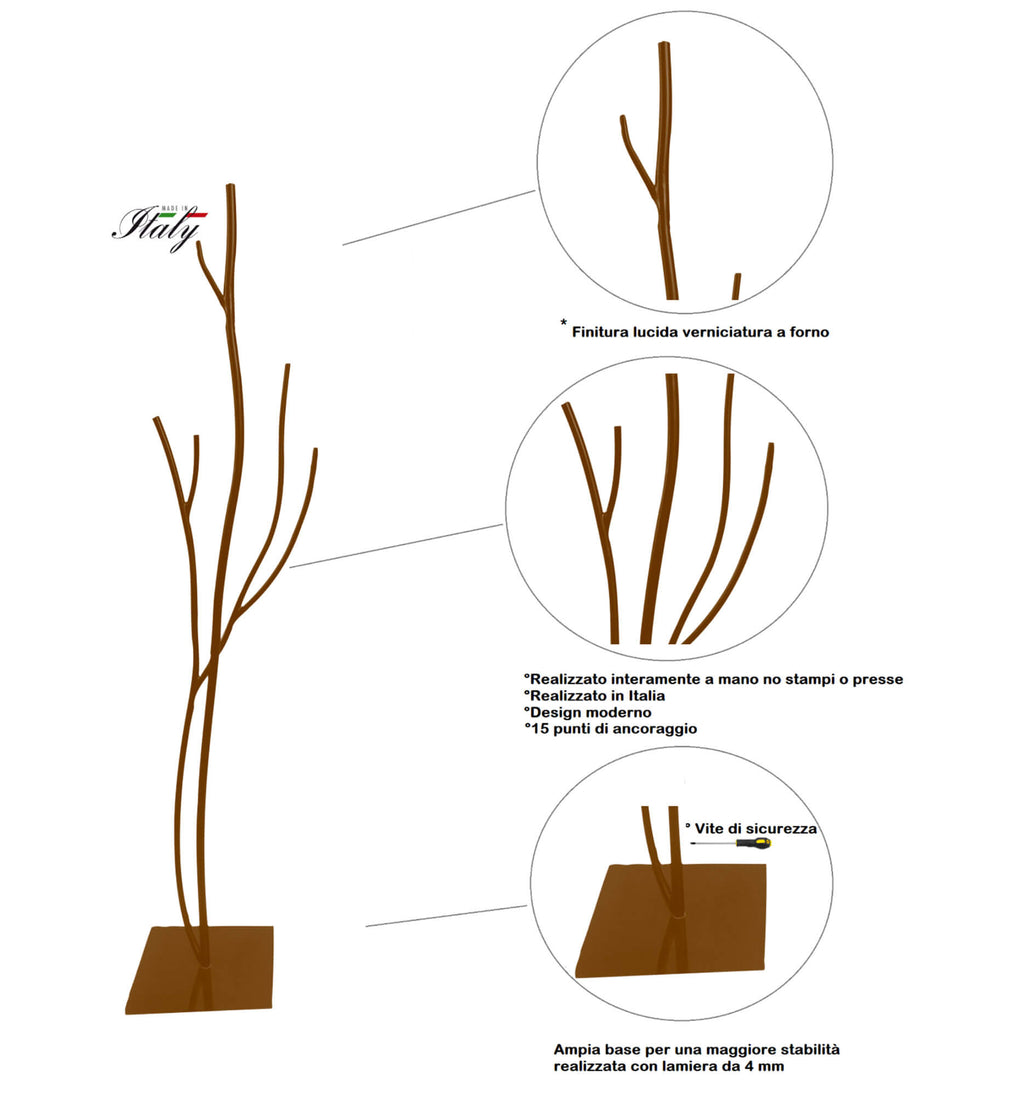 MADE IN Italy

* Finitura lucida verniciatura a forno

°Realizzato interamente a mano no stampi o presse
°Realizzato in Italia
°Design moderno
°15 punti di ancoraggio

° Vite di sicurezza

Ampia base per una maggiore stabilità realizzata con lamiera da 4 mm