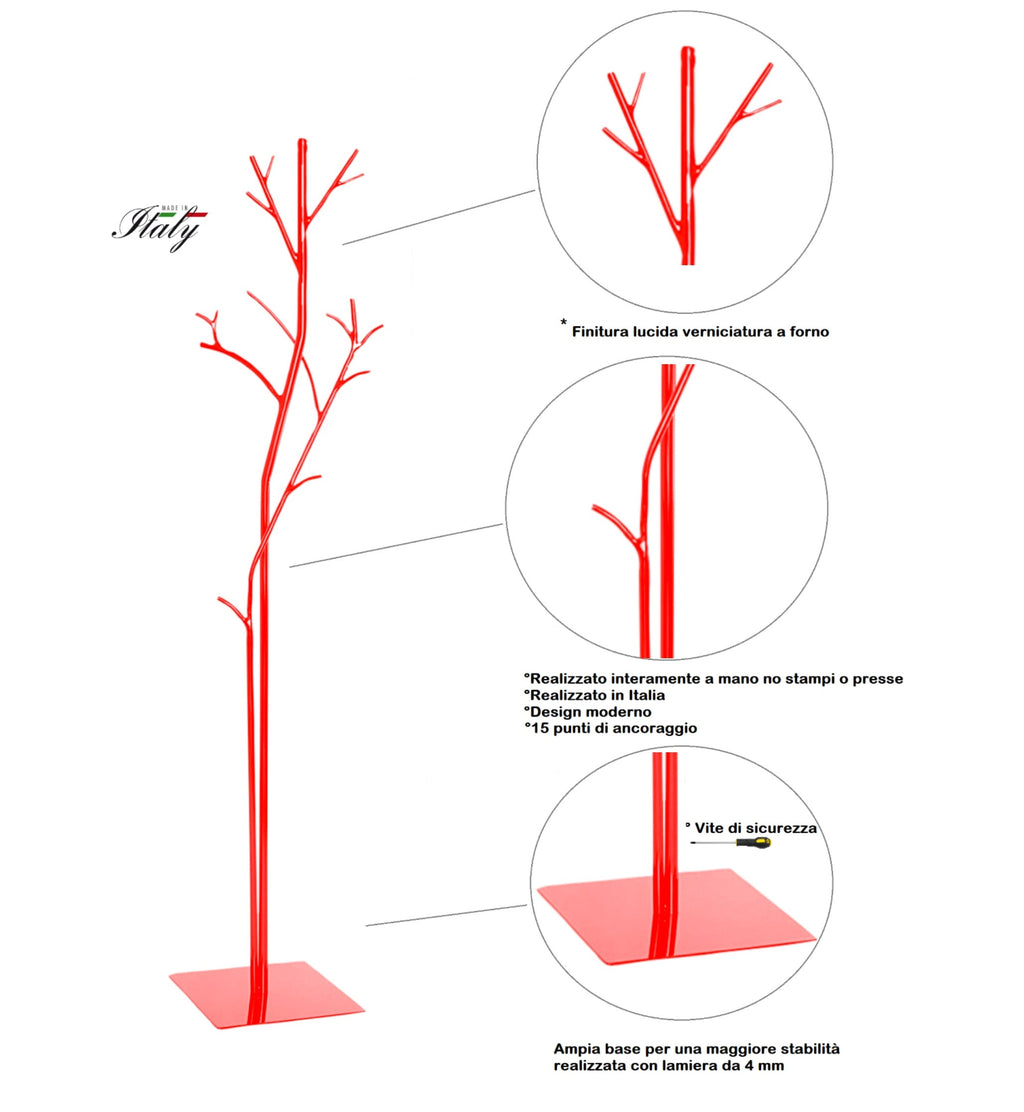 MADE IN
Italy

* Finitura lucida verniciatura a forno

°Realizzato interamente a mano no stampi o presse
°Realizzato in Italia
°Design moderno
°15 punti di ancoraggio

° Vite di sicurezza

Ampia base per una maggiore stabilità realizzata con lamiera da 4 mm